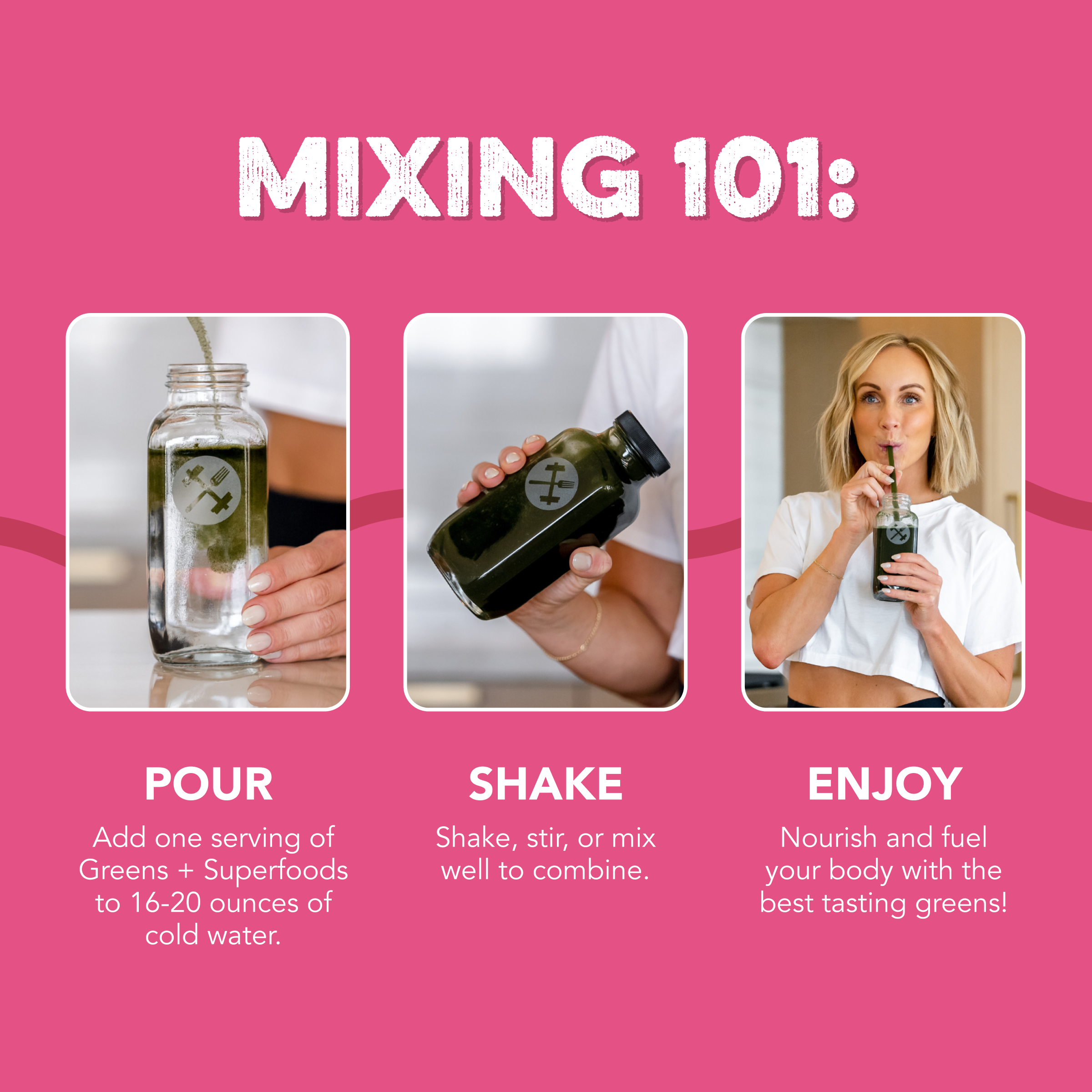 MIXING 101:

POUR

Add one serving of Greens + Superfoods to 16-20 ounces of cold water.

SHAKE

Shake, stir, or mix well to combine.

ENJOY

Nourish and fuel your body with the best tasting greens!